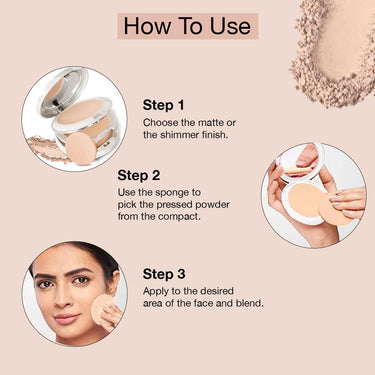 How To Use

Step 1
Choose the matte or the shimmer finish.

Step 2
Use the sponge to pick the pressed powder from the compact.

Step 3
Apply to the desired area of the face and blend.